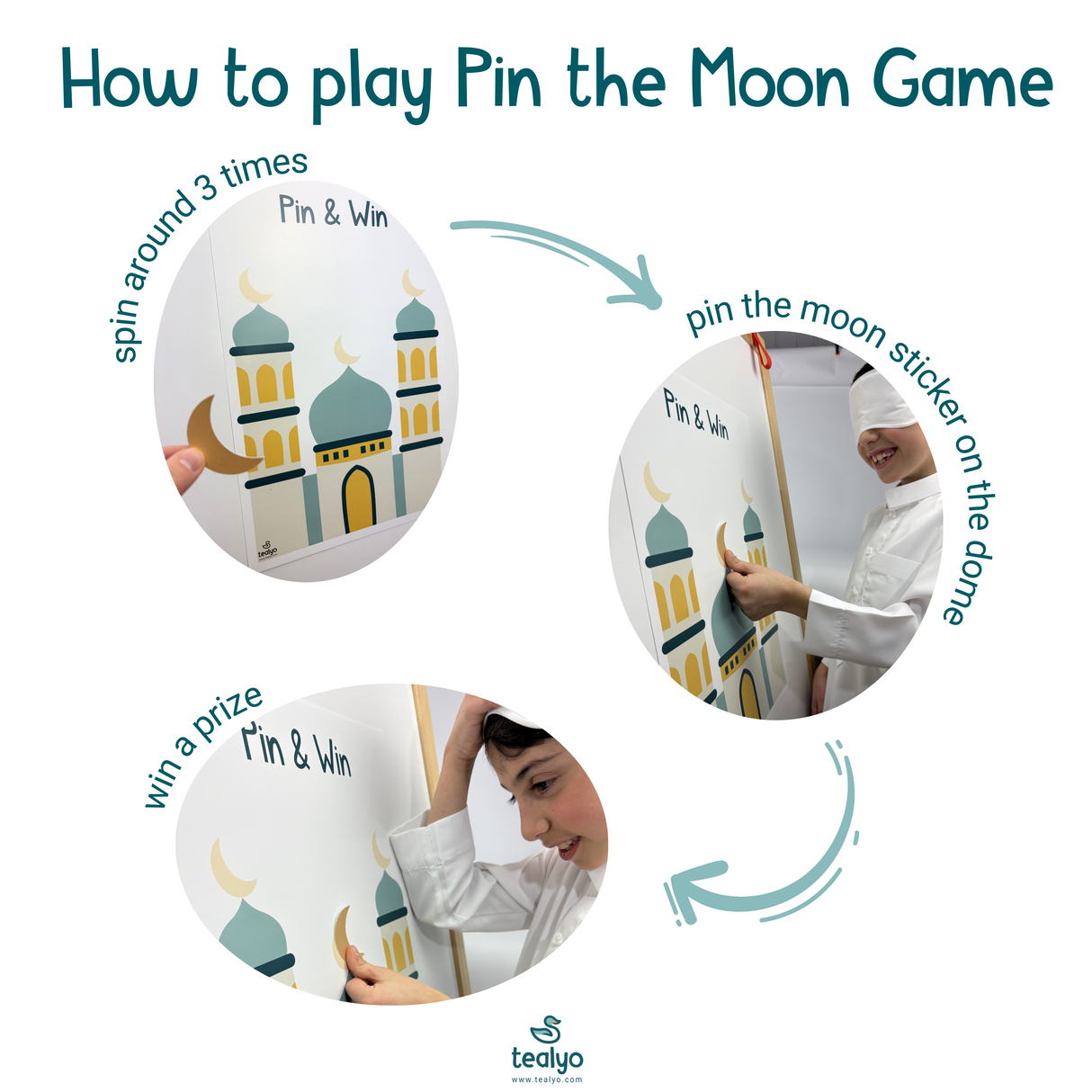 How to play Pin the Moon Game

spin around 3 times

Pin & Win

tealyo

pin the moon sticker on the dome

Pin & Win

win a prize

Pin & Win

tealyo
www.tealyo.com